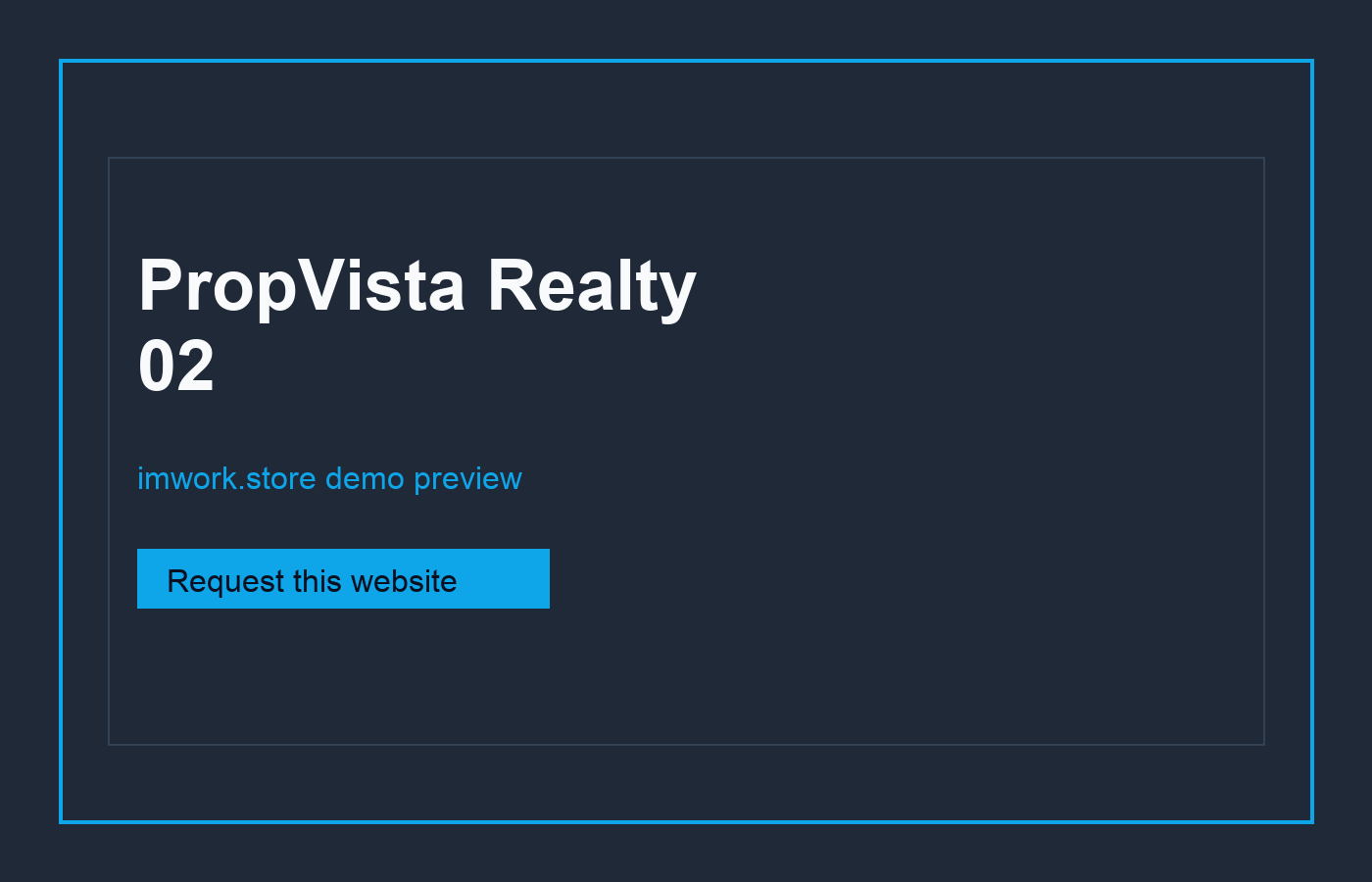 PropVista Realty 02

imwork.store demo preview

Request this website